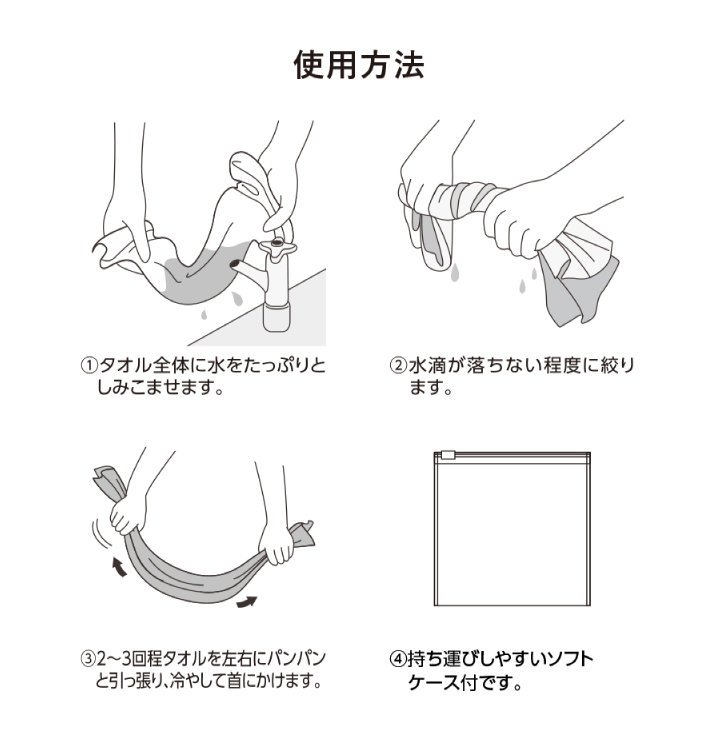 使用方法

①タオル全体に水をたっぷりとしみこませます。

②水滴が落ちない程度に絞ります。

③2〜3回程タオルを左右にパンパンと引っ張り、冷やして首にかけます。

④持ち運びしやすいソフトケース付です。