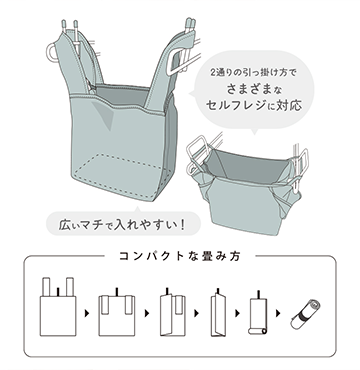 2通りの引っ掛け方で
さまざまな
セルフレジに対応

広いマチで入れやすい！

コンパクトな畳み方