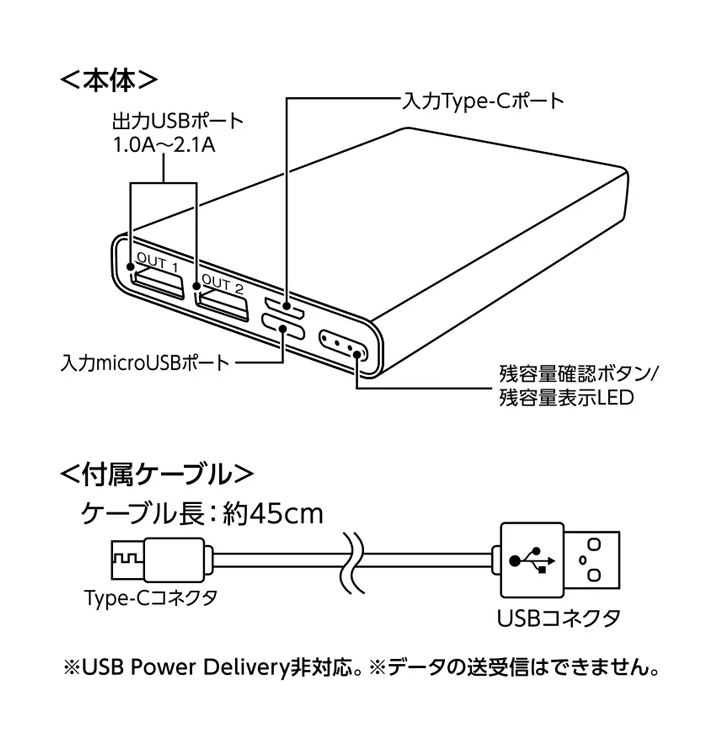 ＜本体＞

出力USBポート
1.0A～2.1A

入力Type-Cポート

OUT 1
OUT 2

入力microUSBポート

残容量確認ボタン/
残容量表示LED

＜付属ケーブル＞

ケーブル長：約45cm

Type-Cコネクタ

USBコネクタ

※USB Power Delivery非対応。※データの送受信はできません。